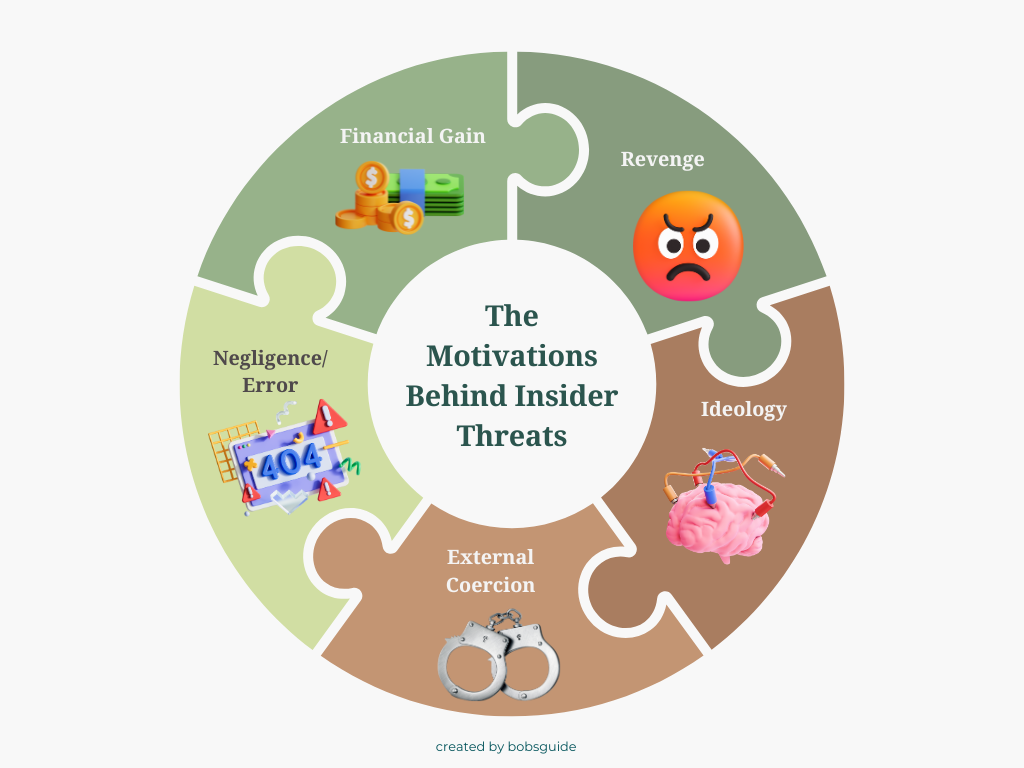 The Motivations Behind Insider Threats

Financial Gain

Revenge

Ideology

External Coercion

Negligence/ Error

404

created by bobsguide